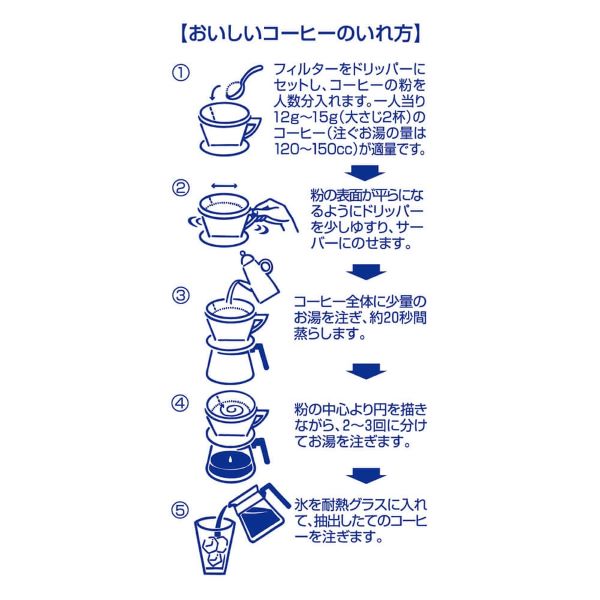 【おいしいコーヒーのいれ方】

①
フィルターをドリッパーにセットし、コーヒーの粉を人数分入れます。一人当り12g～15g(大さじ2杯)のコーヒー(注ぐお湯の量は120～150cc)が適量です。

②
粉の表面が平らになるようにドリッパーを少しゆすり、サーバーにのせます。

③
コーヒー全体に少量のお湯を注ぎ、約20秒間蒸らします。

④
粉の中心より円を描きながら、2～3回に分けてお湯を注ぎます。

⑤
氷を耐熱グラスに入れて、抽出したてのコーヒーを注ぎます。